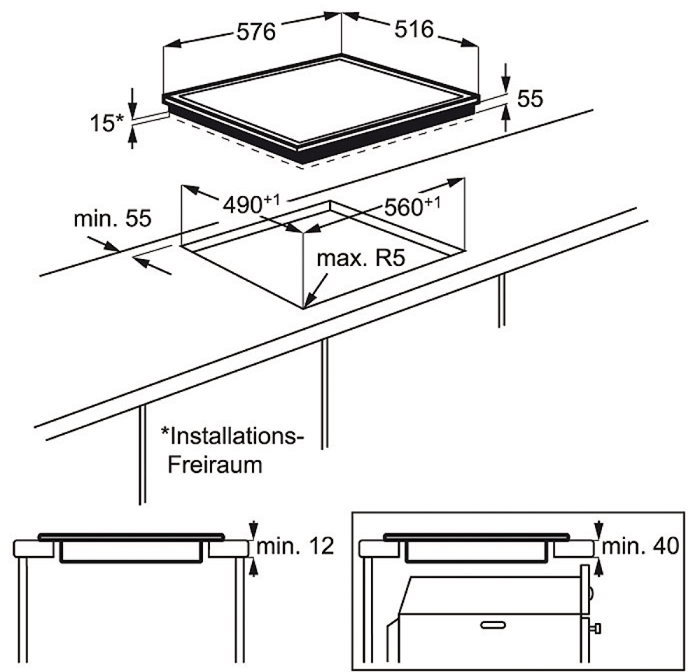 576
516
55
15*
$490^{+1}$
$560^{+1}$
min. 55
max. R5
*Installations-Freiraum
min. 12
min. 40